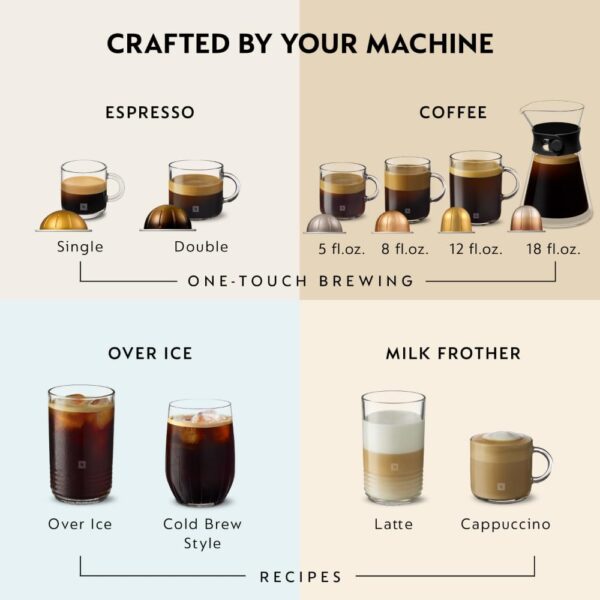 CRAFTED BY YOUR MACHINE

ESPRESSO

Single

Double

COFFEE

5 fl.oz.

8 fl.oz.

12 fl.oz.

18 fl.oz.

ONE-TOUCH BREWING

OVER ICE

Over Ice

Cold Brew Style

MILK FROTHER

Latte

Cappuccino

RECIPES