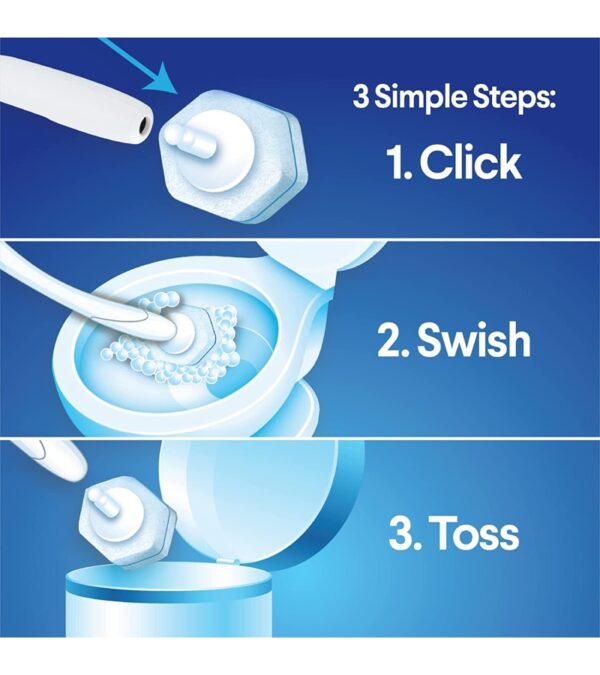 3 Simple Steps:

1. Click

2. Swish

3. Toss