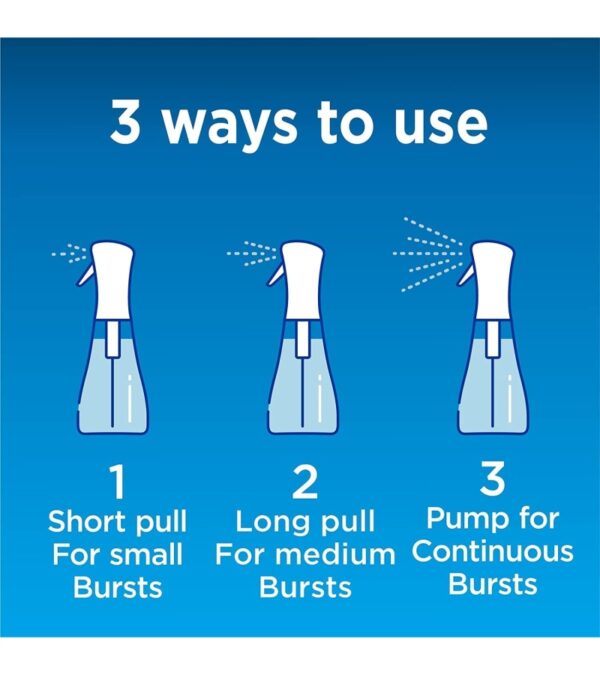 3 ways to use

1
Short pull
For small
Bursts

2
Long pull
For medium
Bursts

3
Pump for
Continuous
Bursts