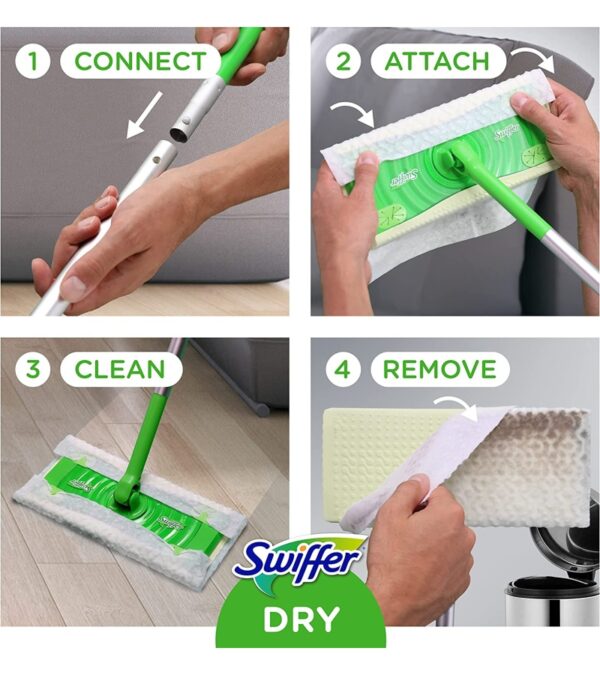 1 CONNECT

2 ATTACH

Swiffer

Swiffer

3 CLEAN

Swiffer

Swiffer

4 REMOVE

Swiffer
DRY