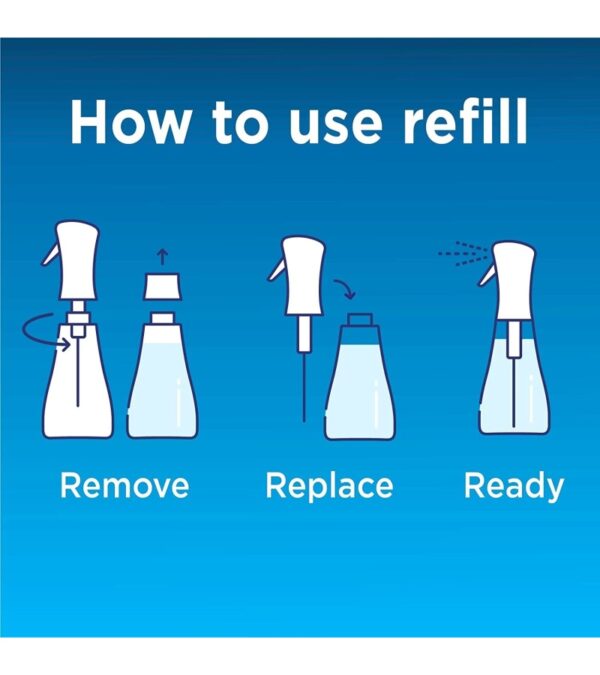 How to use refill

Remove

Replace

Ready