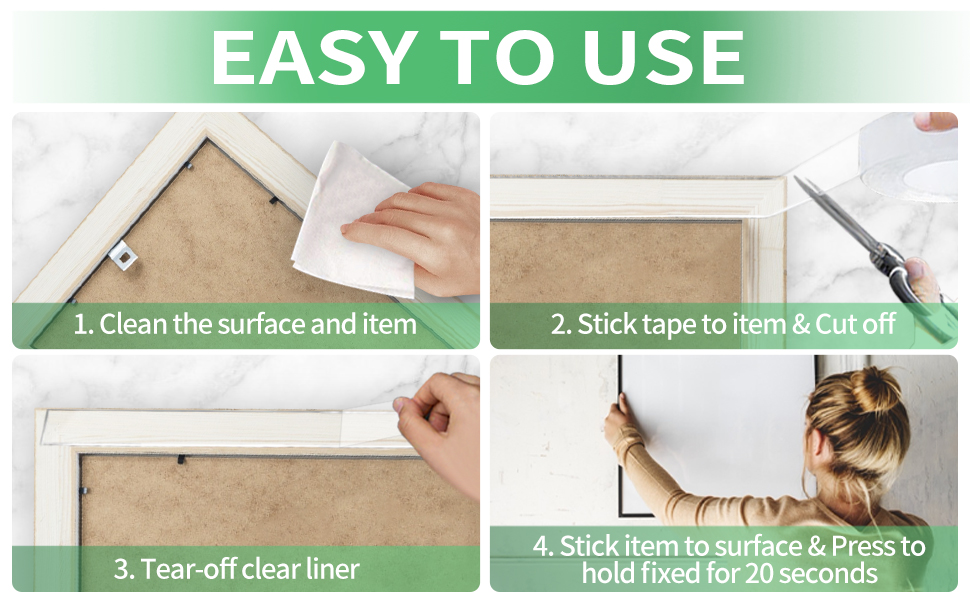 EASY TO USE

1. Clean the surface and item

2. Stick tape to item & Cut off

3. Tear-off clear liner

4. Stick item to surface & Press to hold fixed for 20 seconds