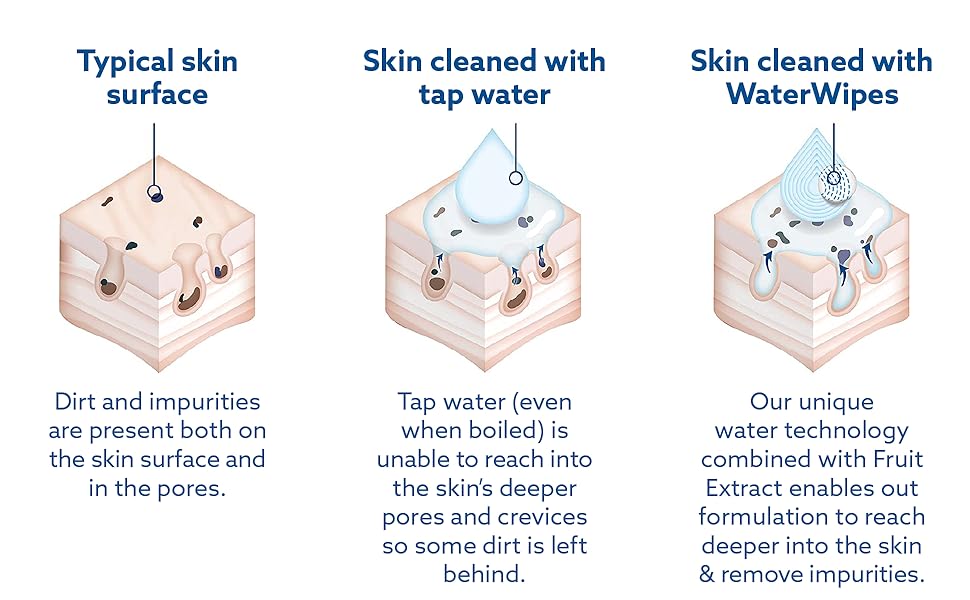 Typical skin surface

Dirt and impurities are present both on the skin surface and in the pores.

Skin cleaned with tap water

Tap water (even when boiled) is unable to reach into the skin's deeper pores and crevices so some dirt is left behind.

Skin cleaned with WaterWipes

Our unique water technology combined with Fruit Extract enables out formulation to reach deeper into the skin & remove impurities.